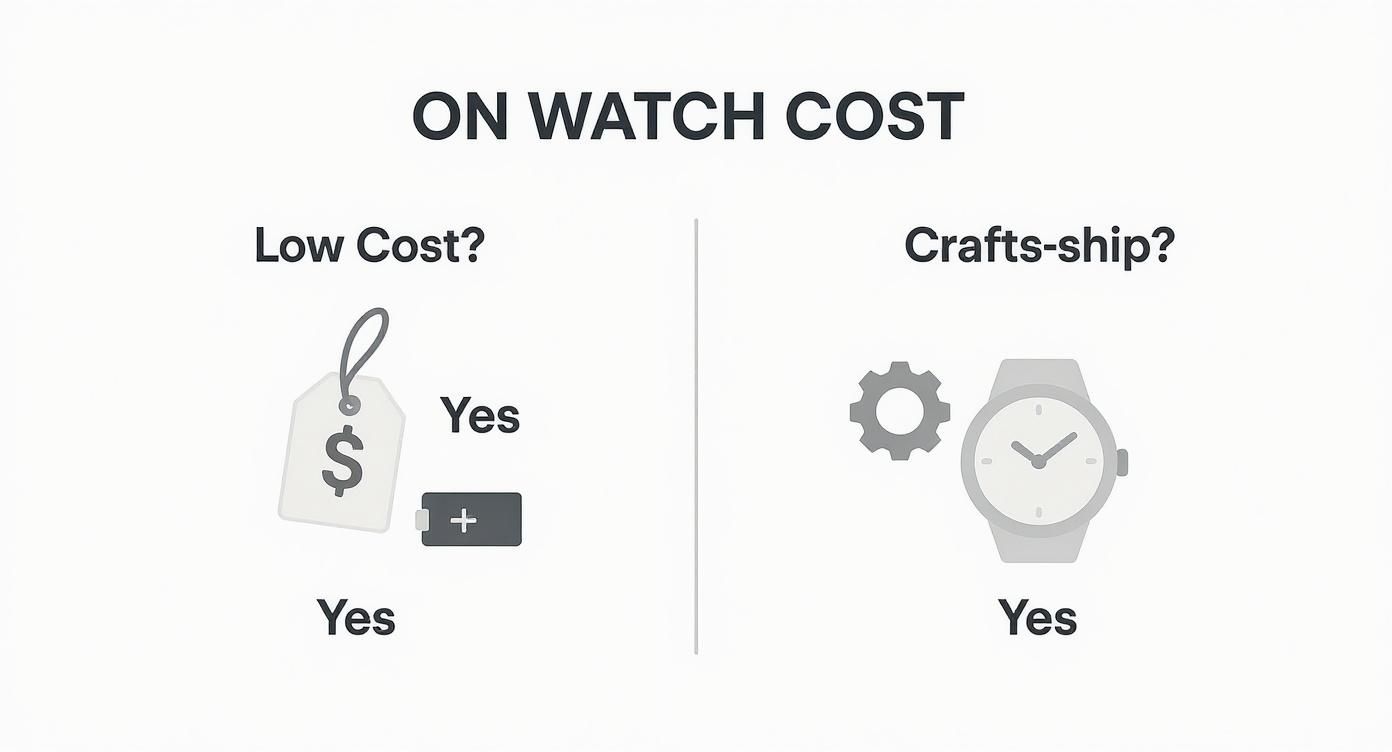 ON WATCH COST

Low Cost?

$

Yes

+

Yes

Crafts-ship?

Yes