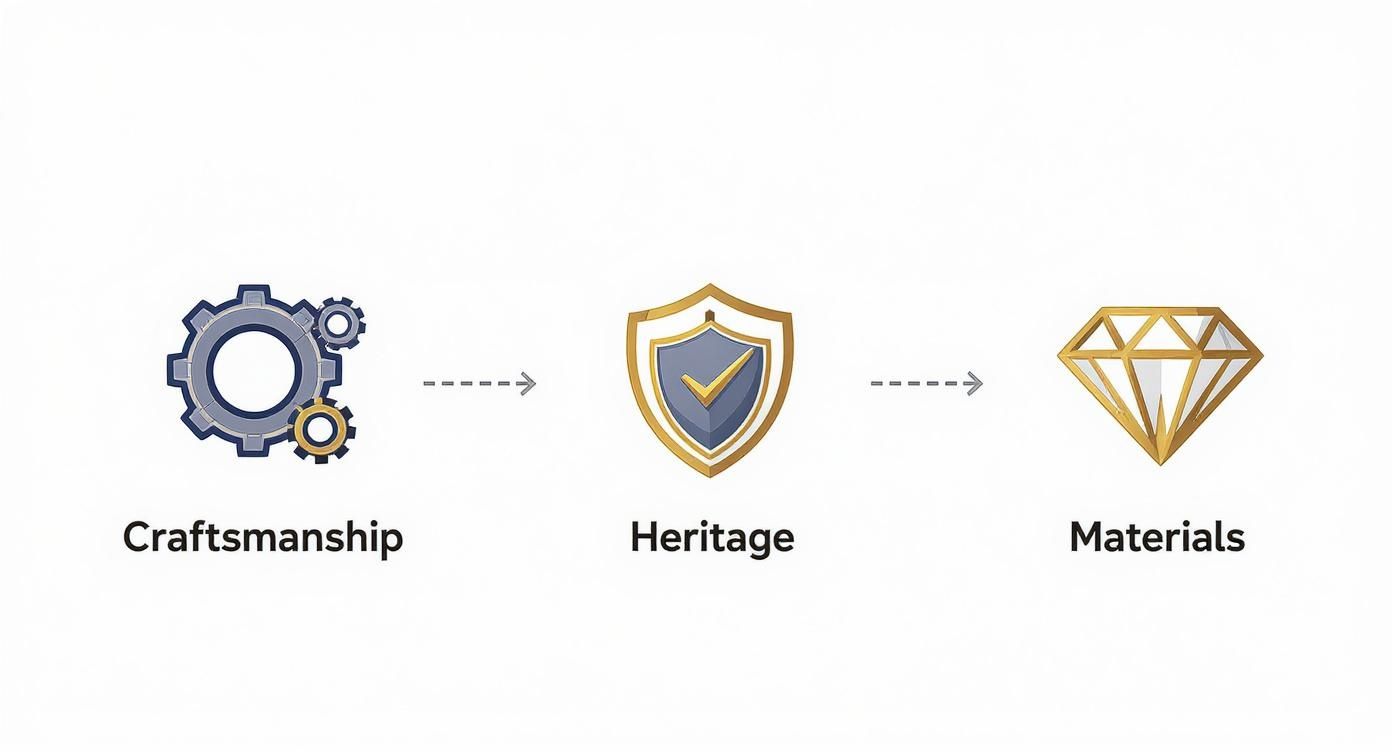 Craftsmanship

Heritage

Materials