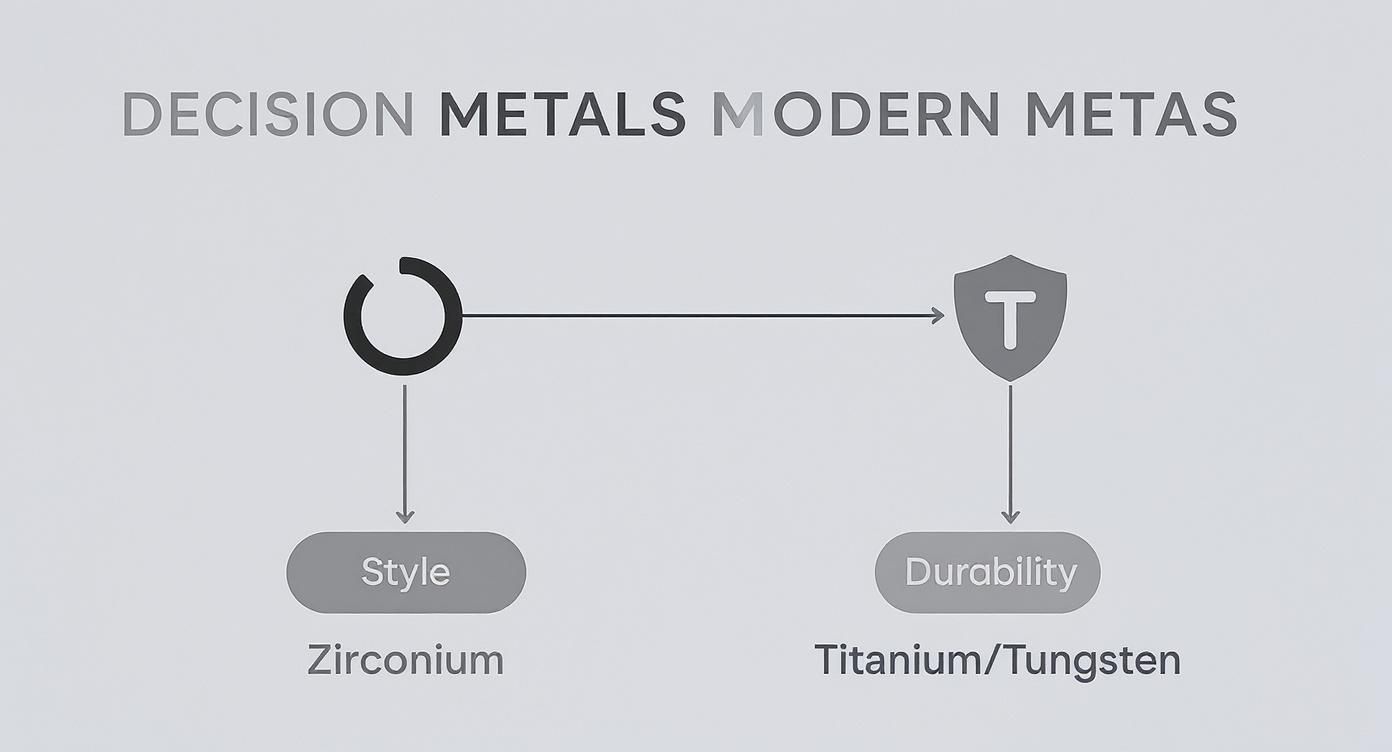 DECISION METALS MODERN METAS

T

Style

Zirconium

Durability

Titanium/Tungsten