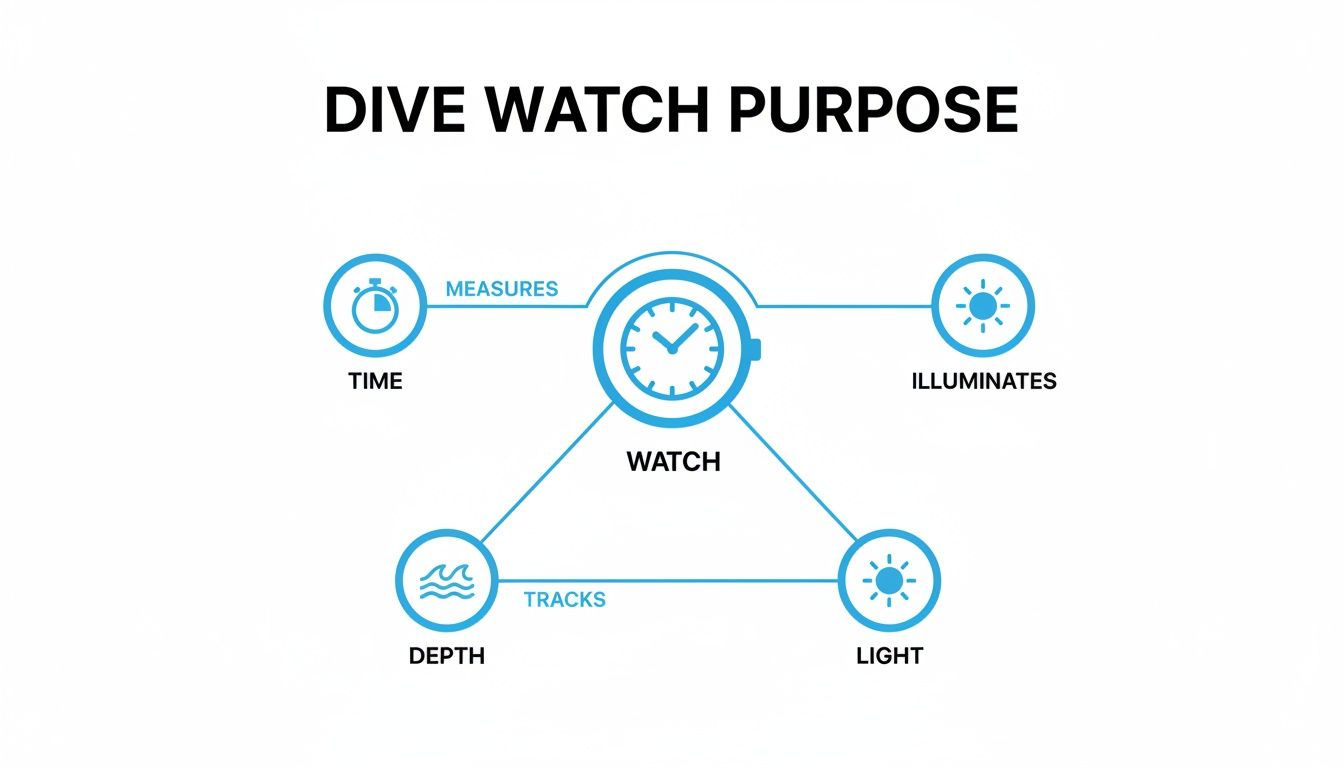 DIVE WATCH PURPOSE

MEASURES

TIME

ILLUMINATES

WATCH

TRACKS

DEPTH

LIGHT