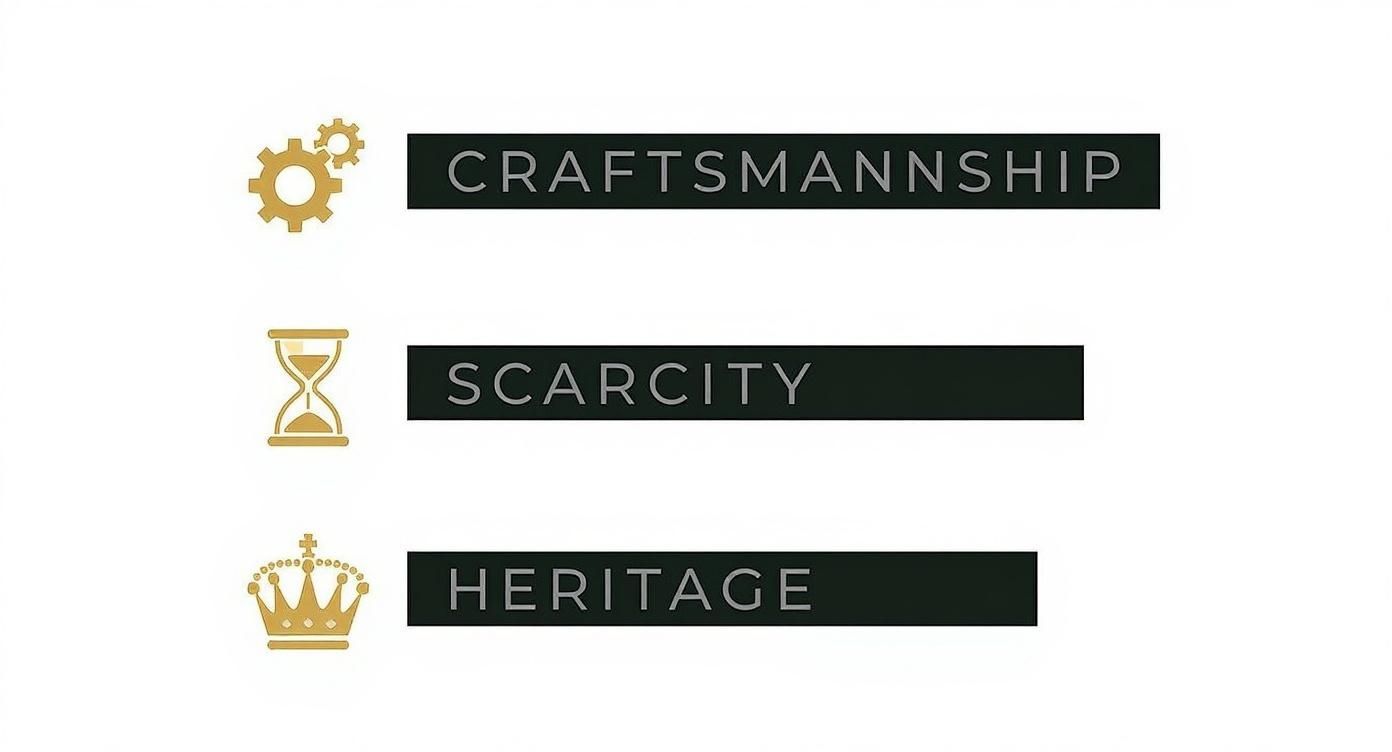 CRAFTSMANNSHIP

SCARCITY

HERITAGE