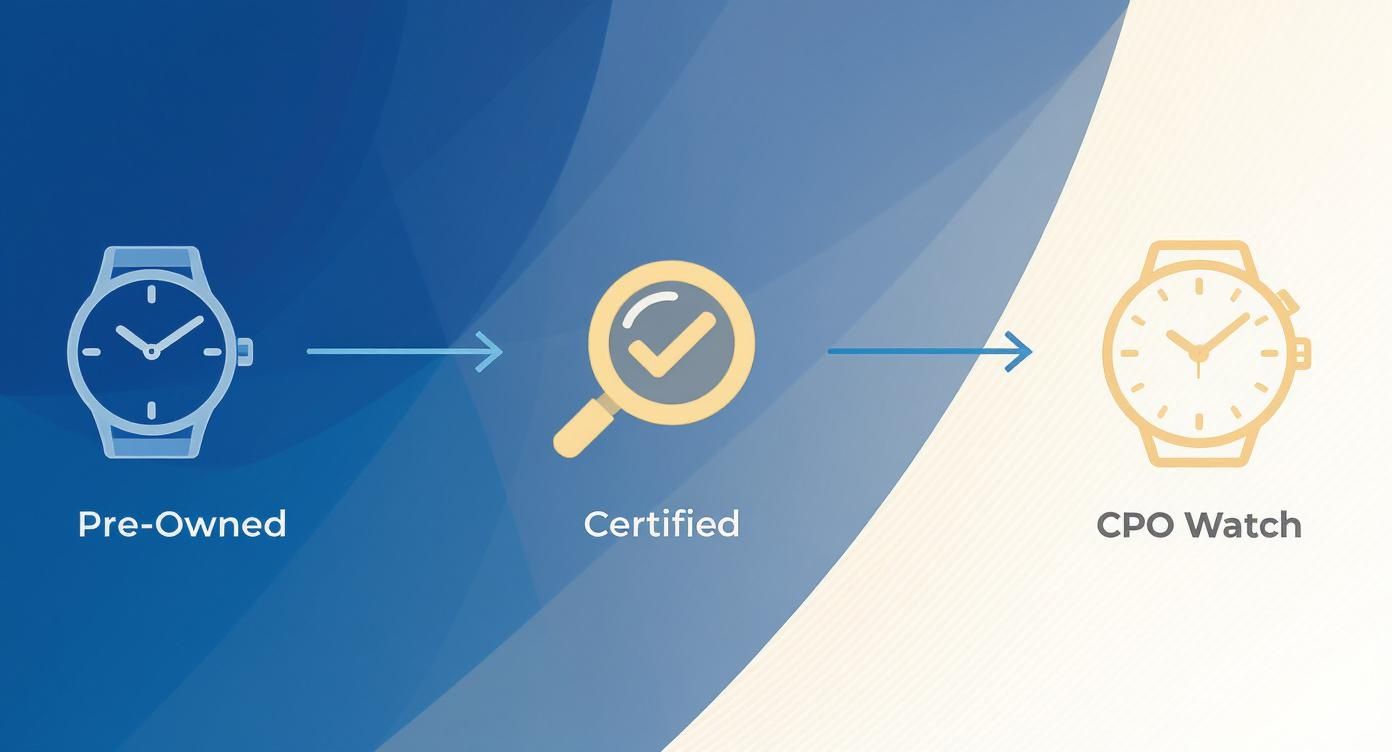 Pre-Owned

Certified

CPO Watch