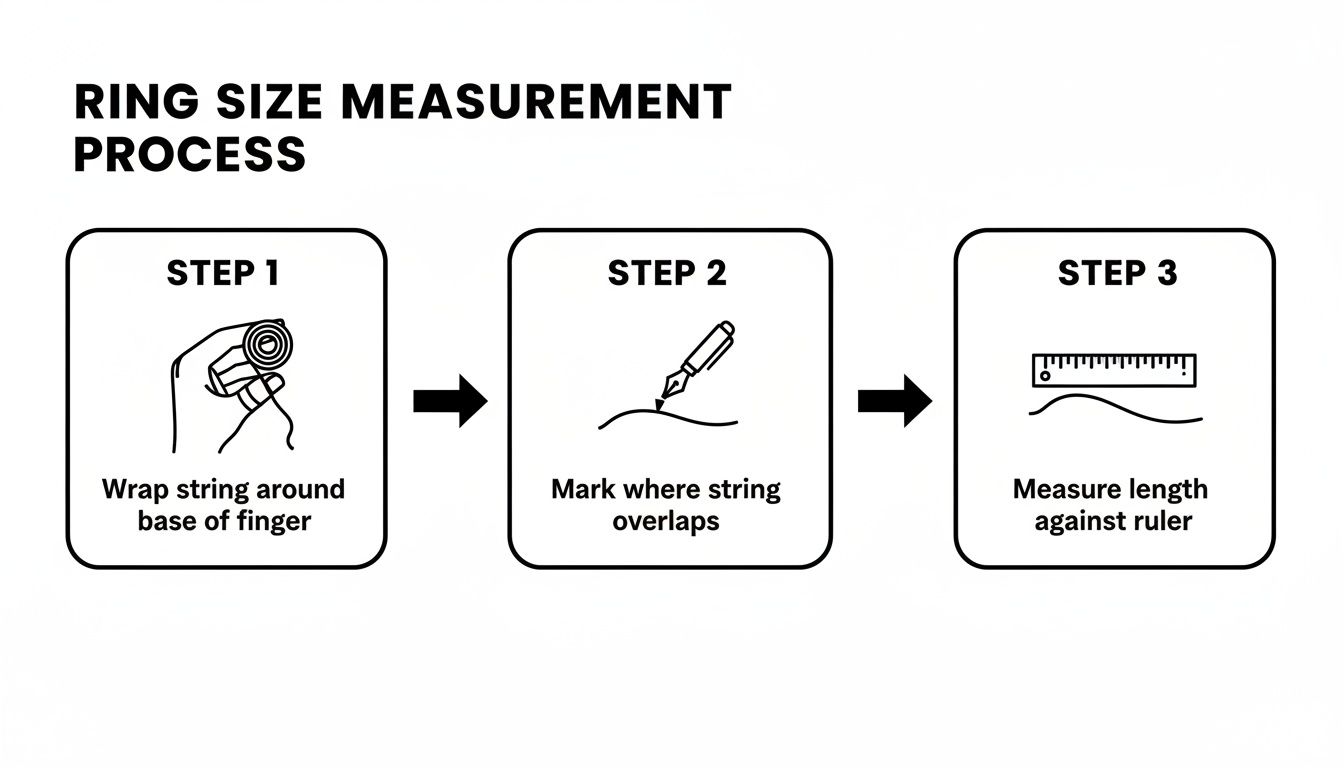 RING SIZE MEASUREMENT PROCESS

STEP 1

Wrap string around base of finger

STEP 2

Mark where string overlaps

STEP 3

Measure length against ruler