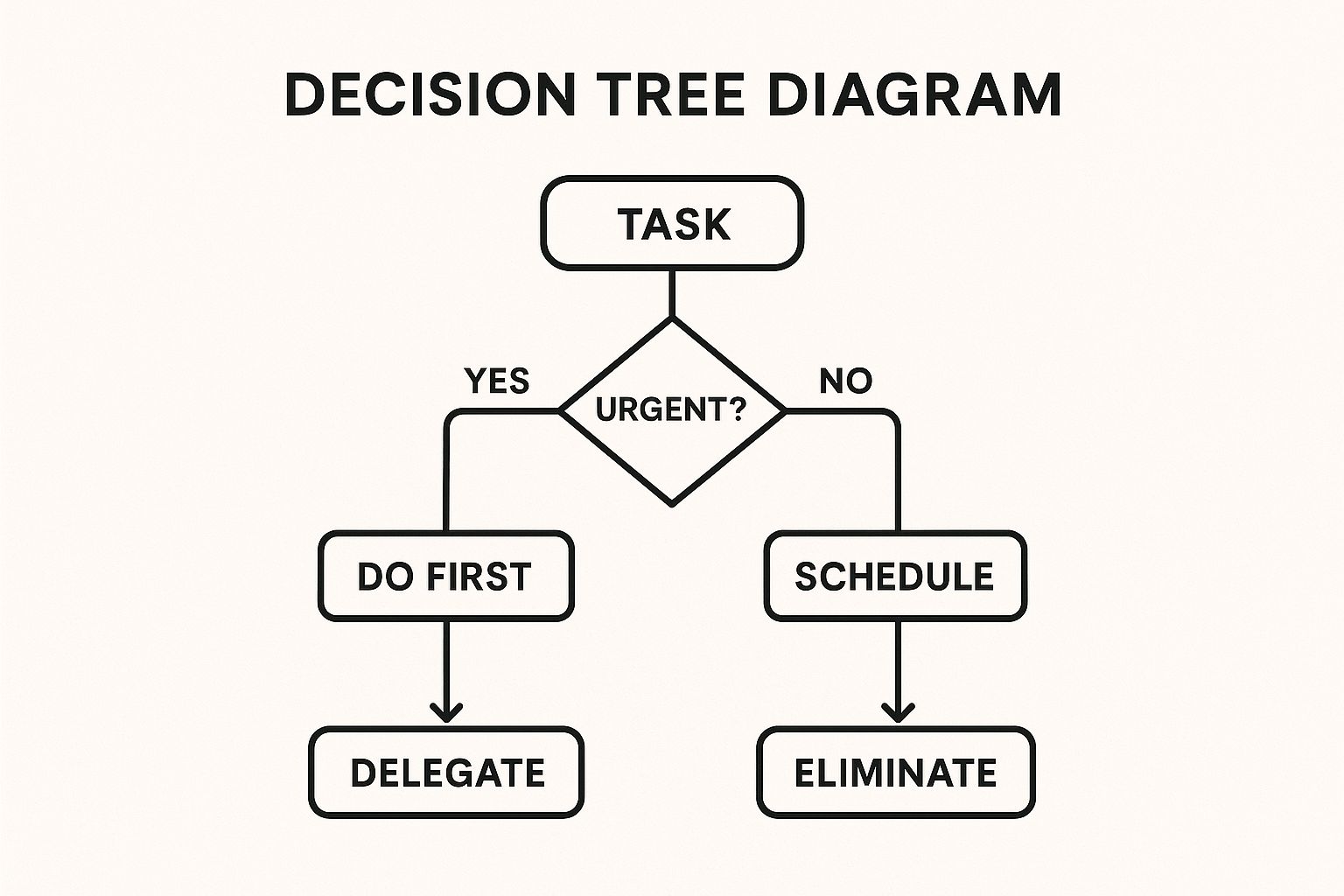 DECISION TREE DIAGRAM

TASK

YES

URGENT?

NO

DO FIRST

SCHEDULE

DELEGATE

ELIMINATE