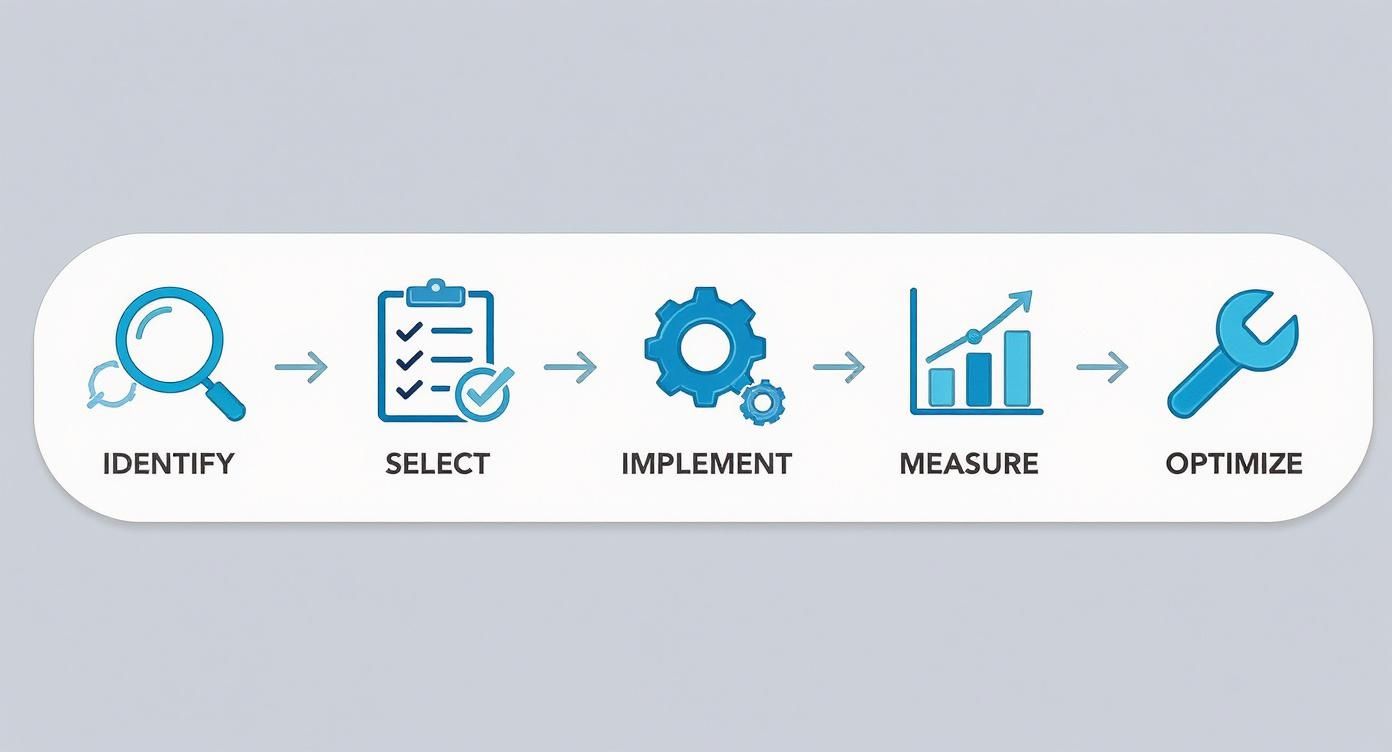 IDENTIFY

SELECT

IMPLEMENT

MEASURE

OPTIMIZE