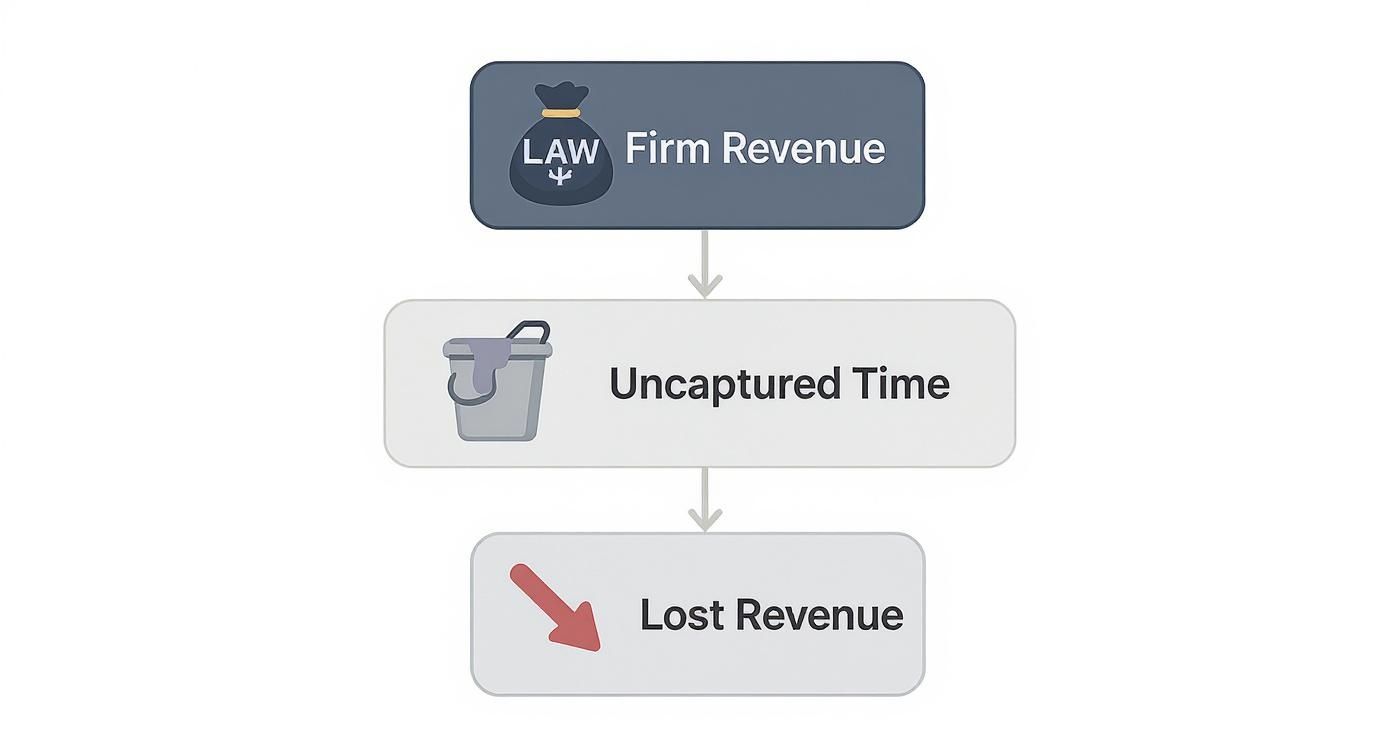 LAW Firm Revenue

Uncaptured Time

Lost Revenue