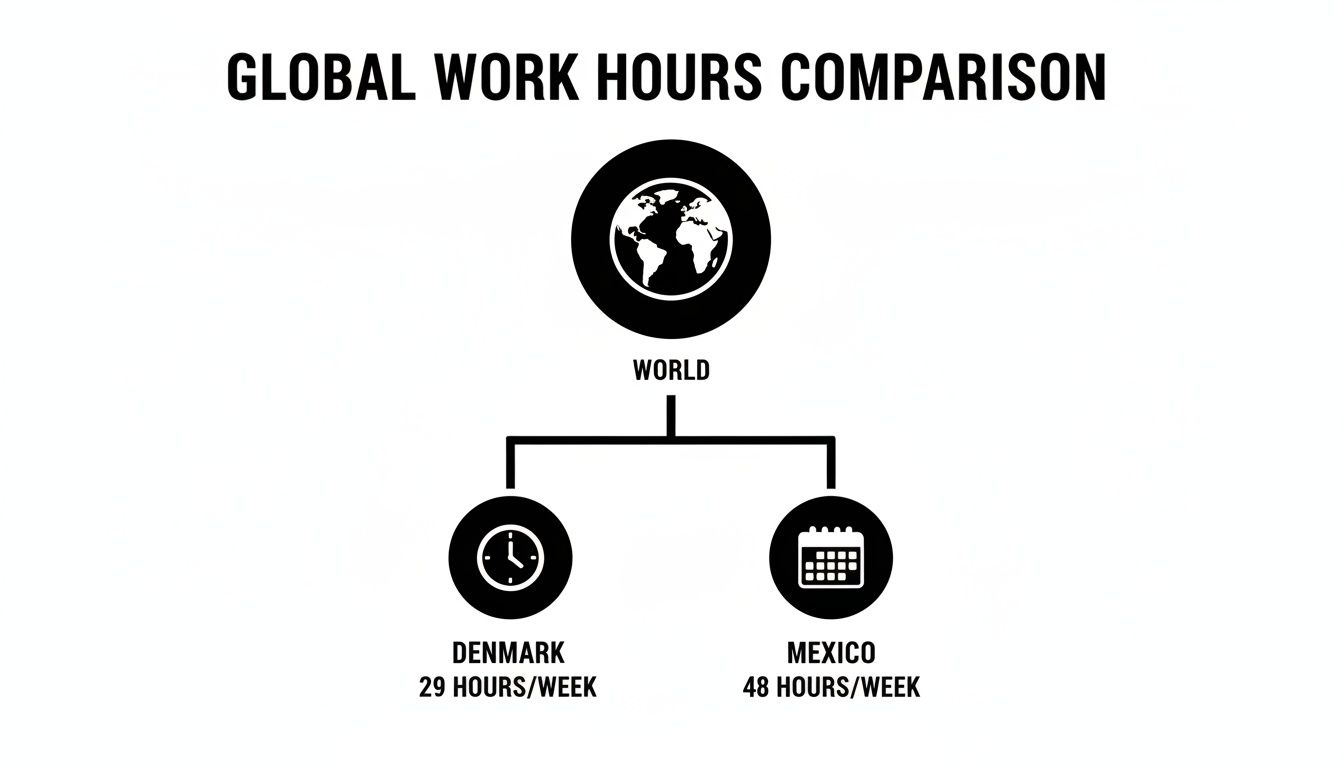 GLOBAL WORK HOURS COMPARISON

WORLD

DENMARK
29 HOURS/WEEK

MEXICO
48 HOURS/WEEK