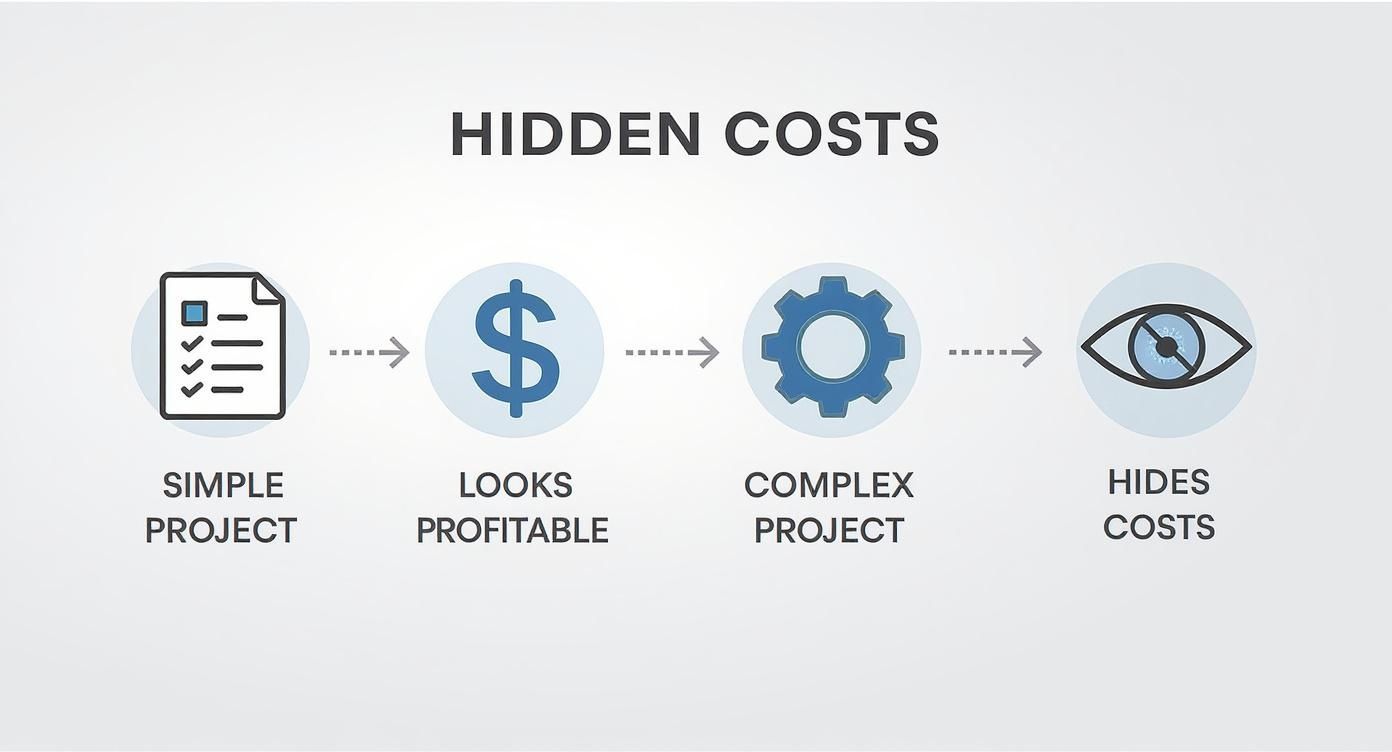 HIDDEN COSTS

SIMPLE PROJECT

LOOKS PROFITABLE

COMPLEX PROJECT

HIDES COSTS