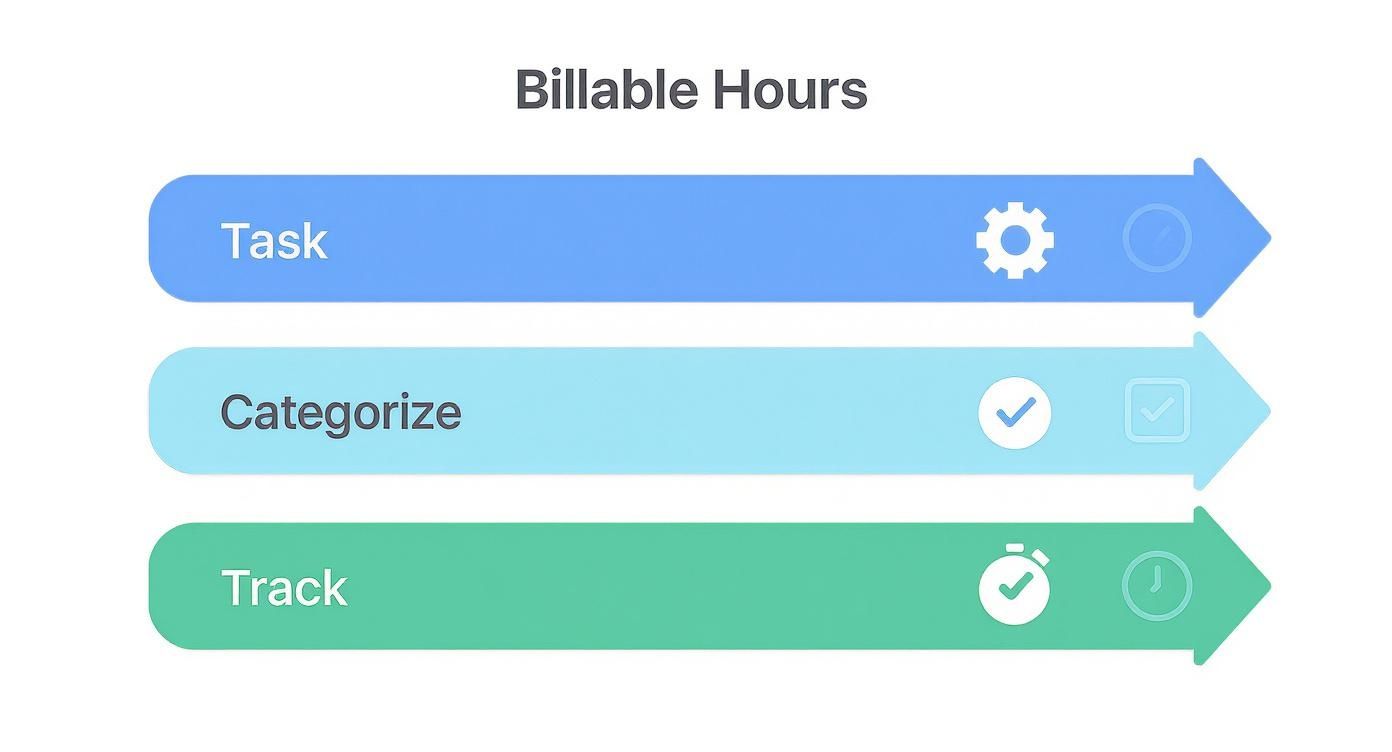 Billable Hours

Task

Categorize

Track