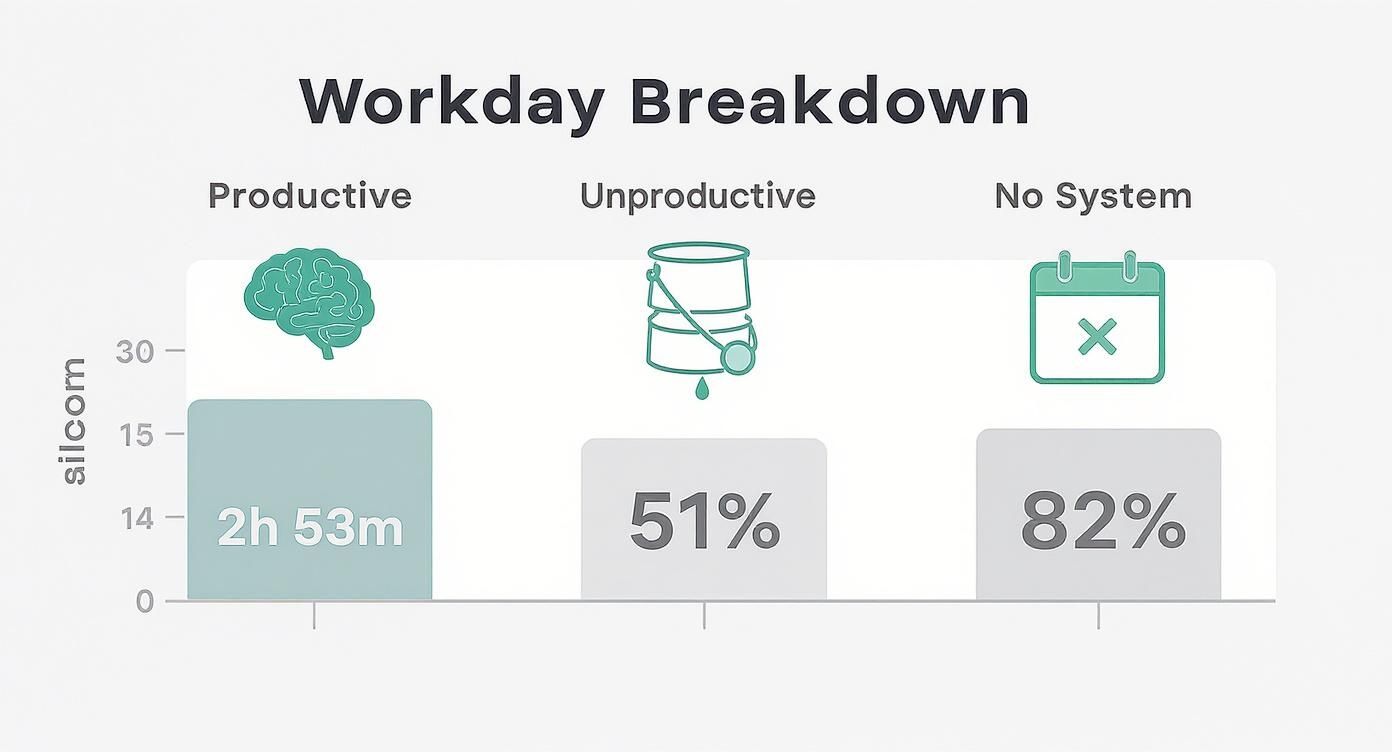 Workday Breakdown

Productive

Unproductive

No System

silcom

30

15

14

0

2h 53m

51%

82%