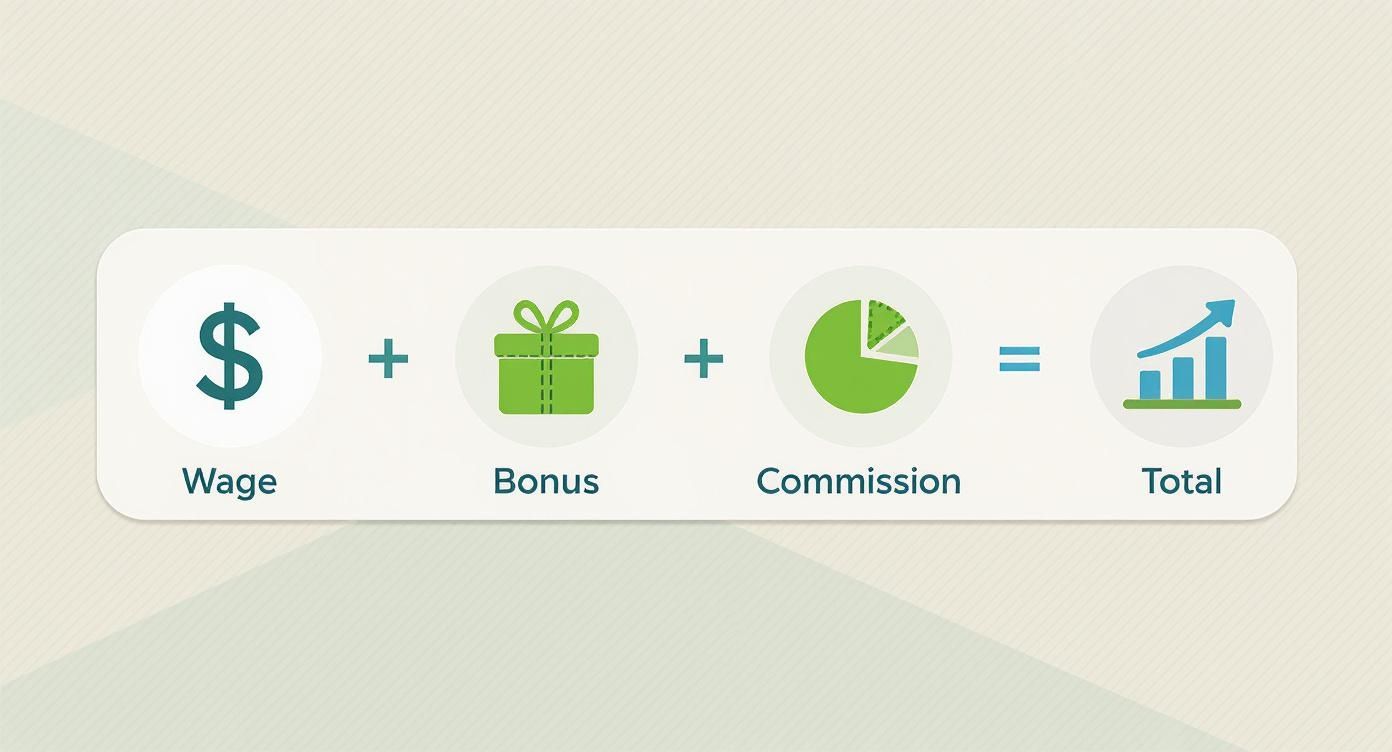 $ + + =

Wage Bonus Commission Total