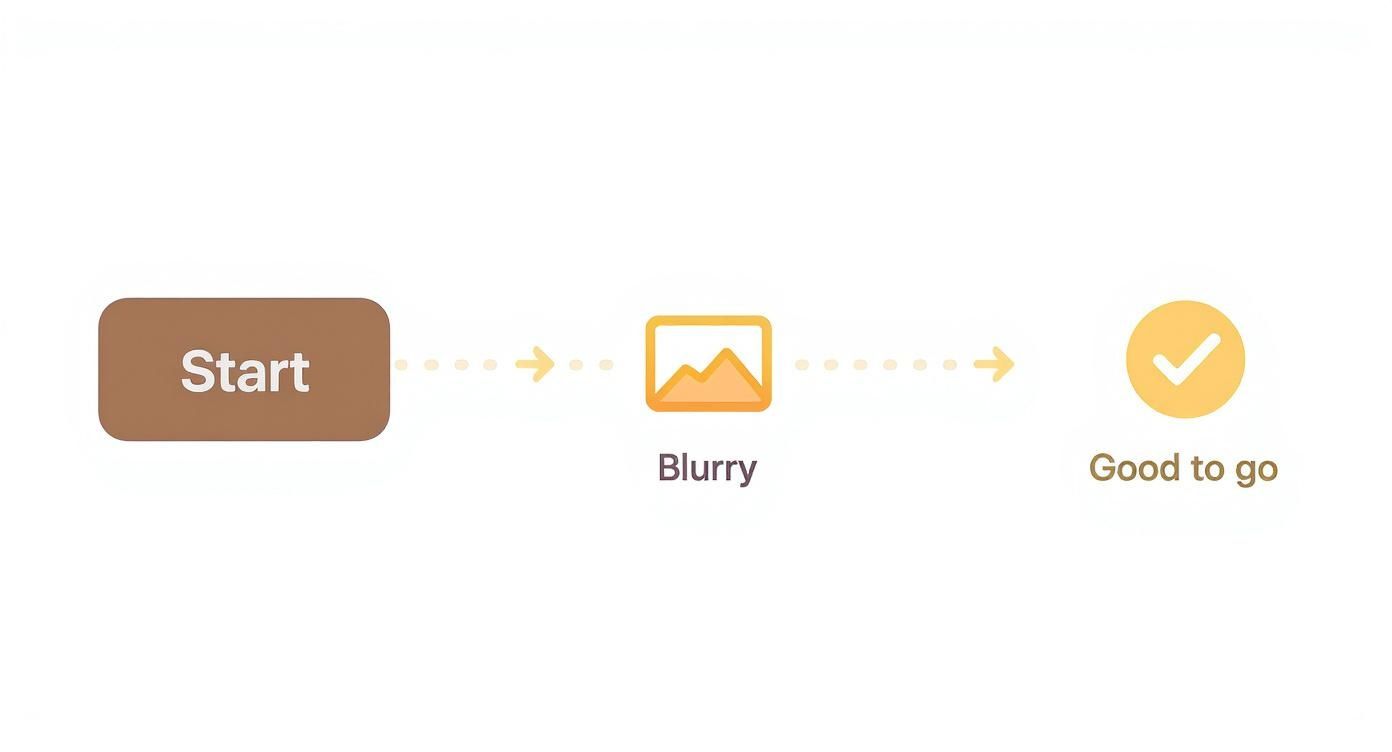 Start

Blurry

Good to go