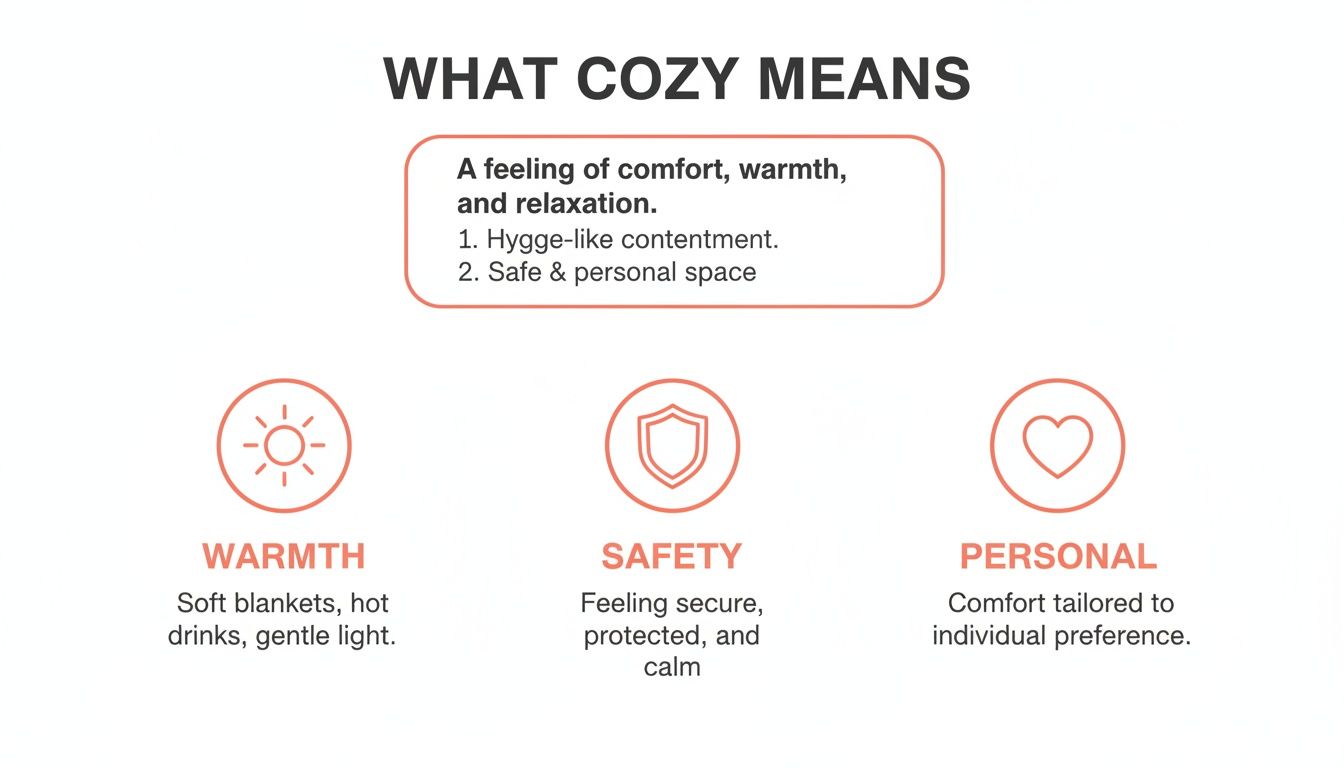 WHAT COZY MEANS

A feeling of comfort, warmth, and relaxation.
1. Hygge-like contentment.
2. Safe & personal space

WARMTH
Soft blankets, hot drinks, gentle light.

SAFETY
Feeling secure, protected, and calm

PERSONAL
Comfort tailored to individual preference.