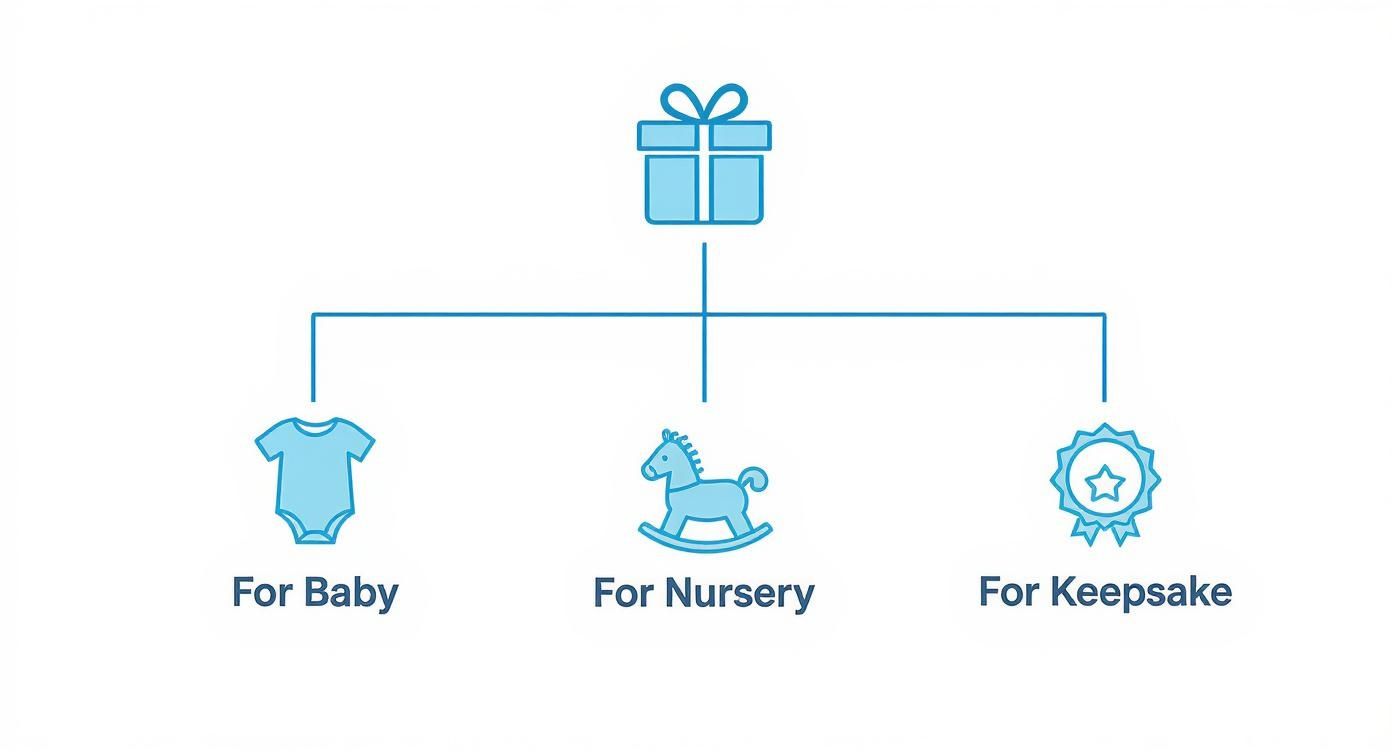 For Baby

For Nursery

For Keepsake