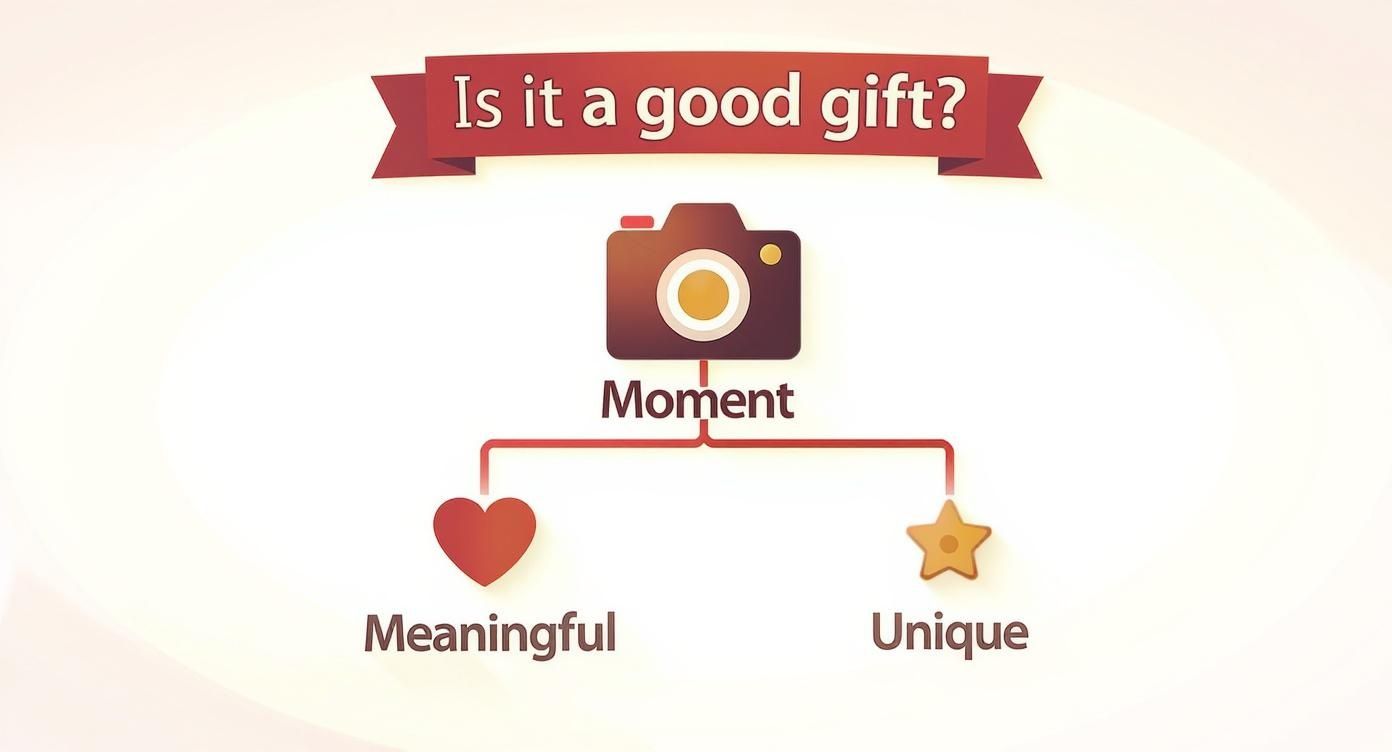 Is it a good gift?

Moment

Meaningful

Unique