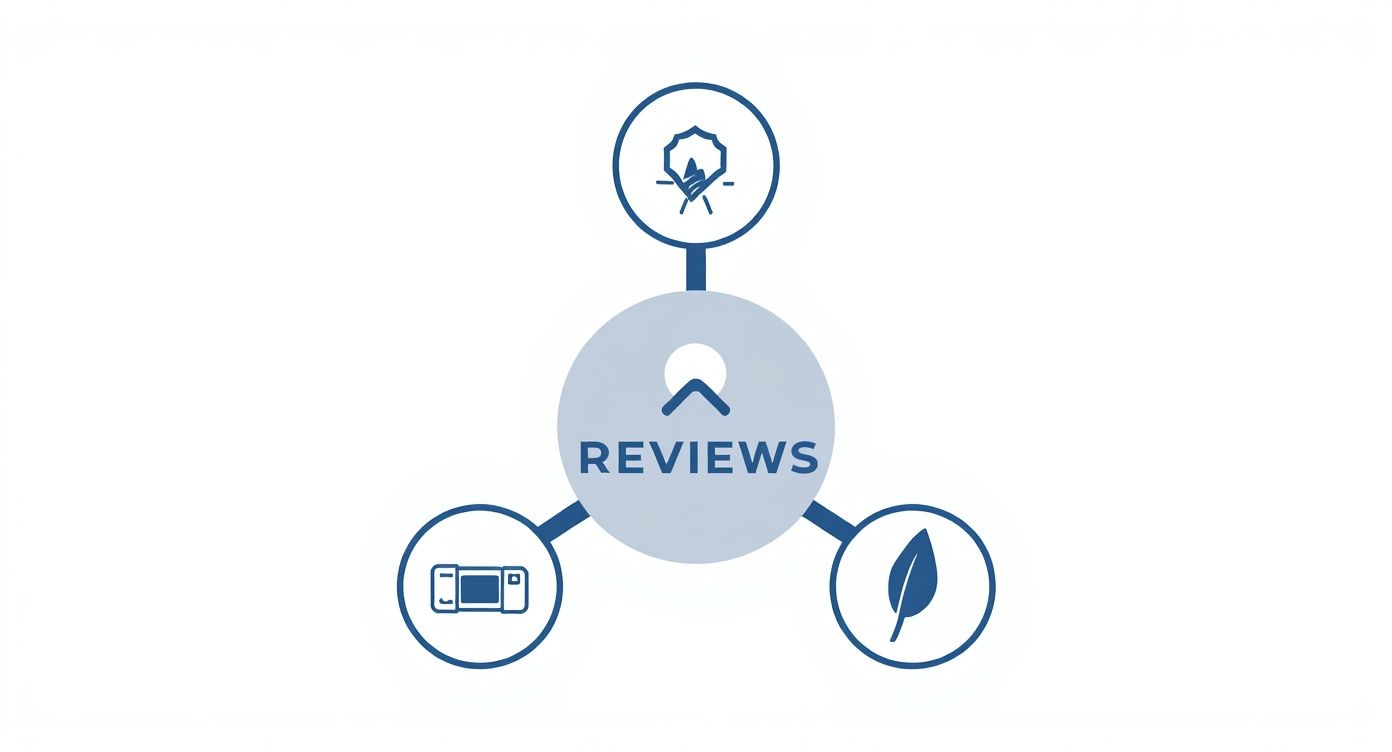 REVIEWS