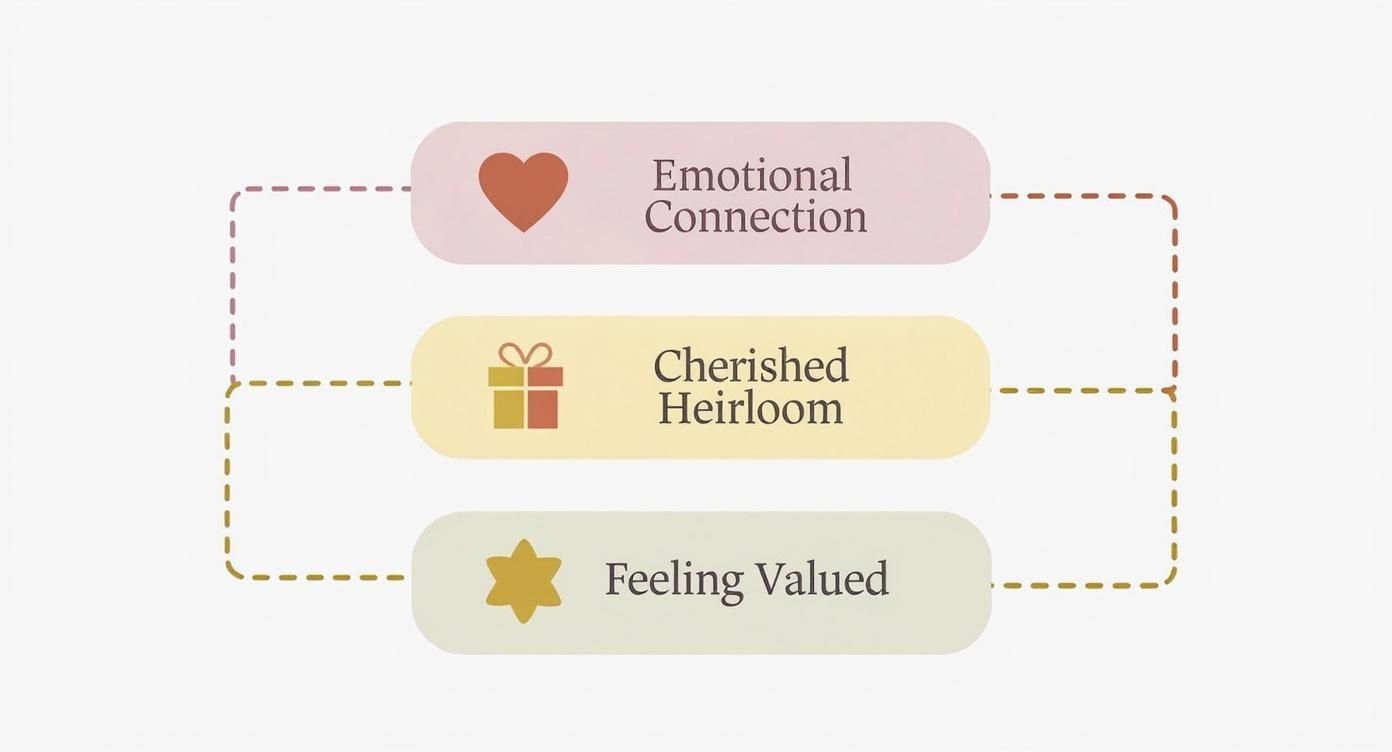 Emotional Connection

Cherished Heirloom

Feeling Valued