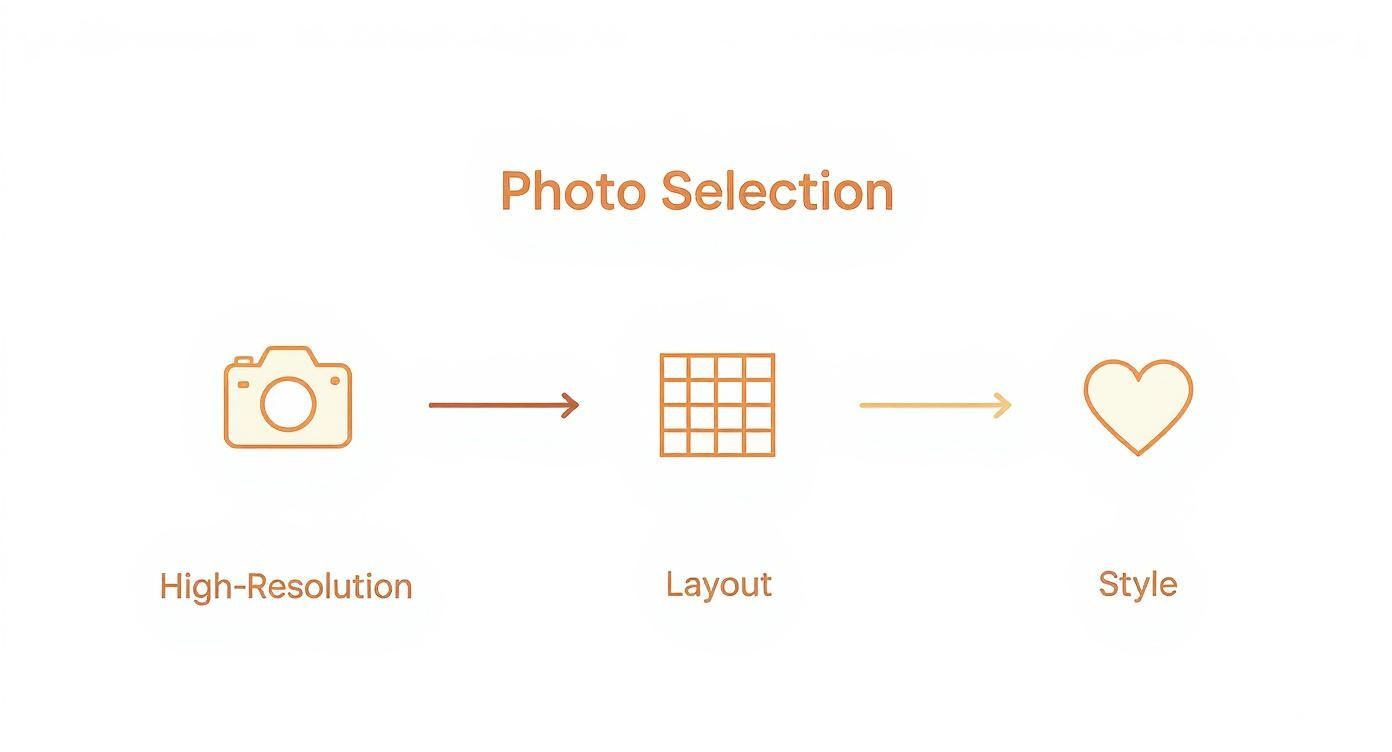 Photo Selection

High-Resolution

Layout

Style