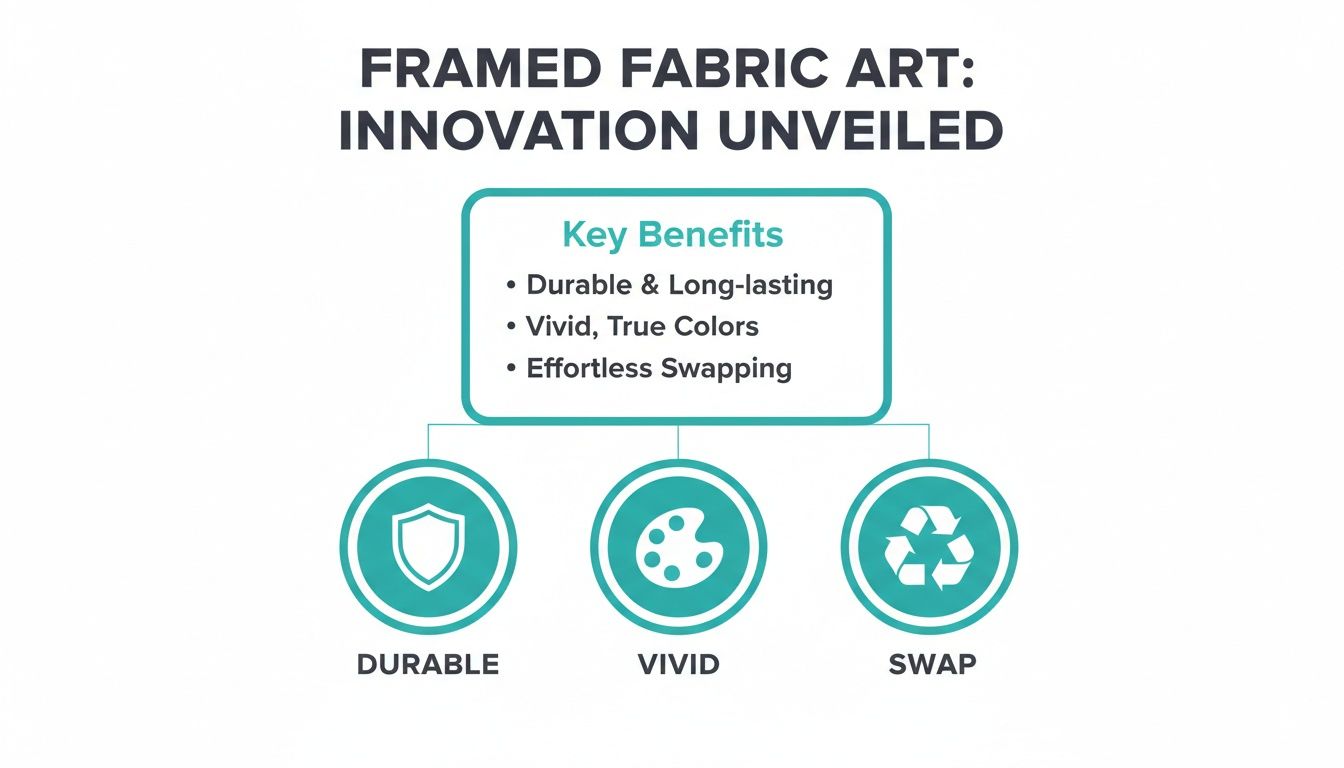 FRAMED FABRIC ART:
INNOVATION UNVEILED

Key Benefits
• Durable & Long-lasting
• Vivid, True Colors
• Effortless Swapping

DURABLE

VIVID

SWAP