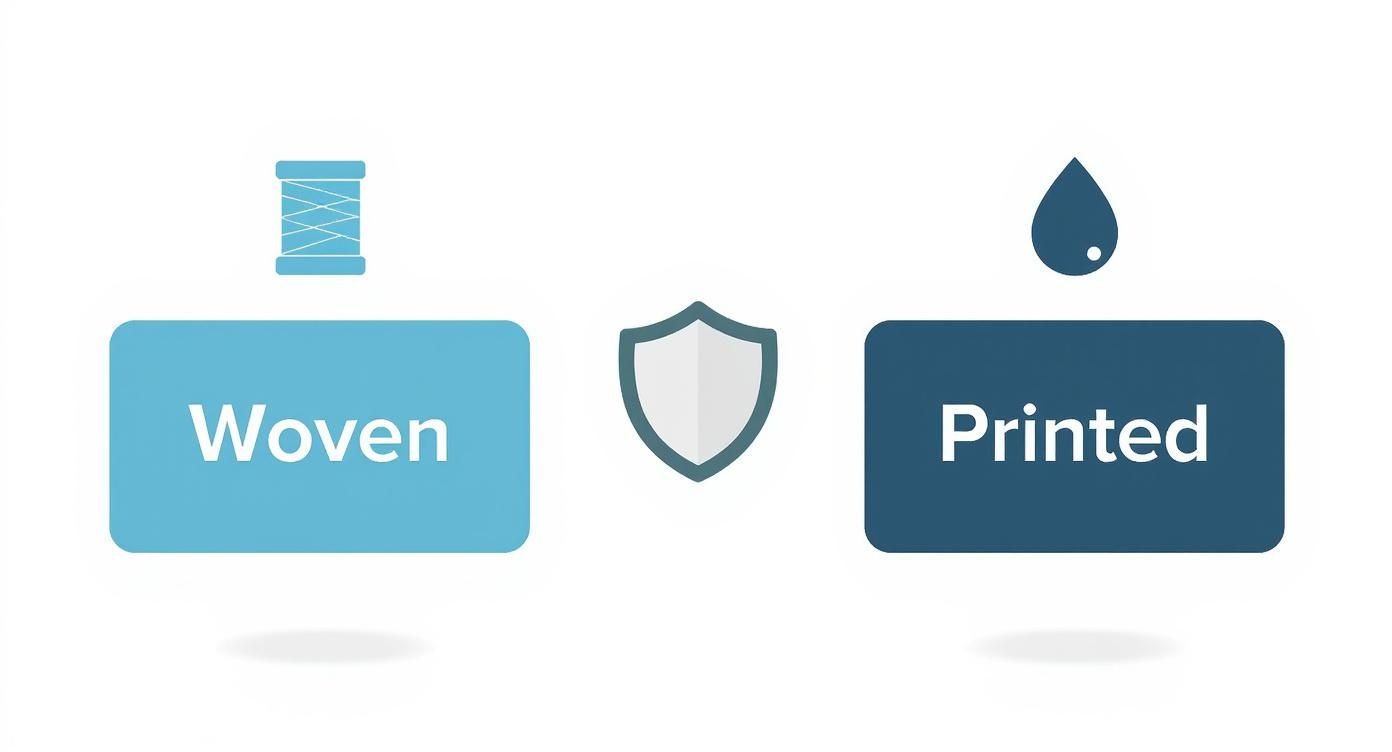 Woven

Printed