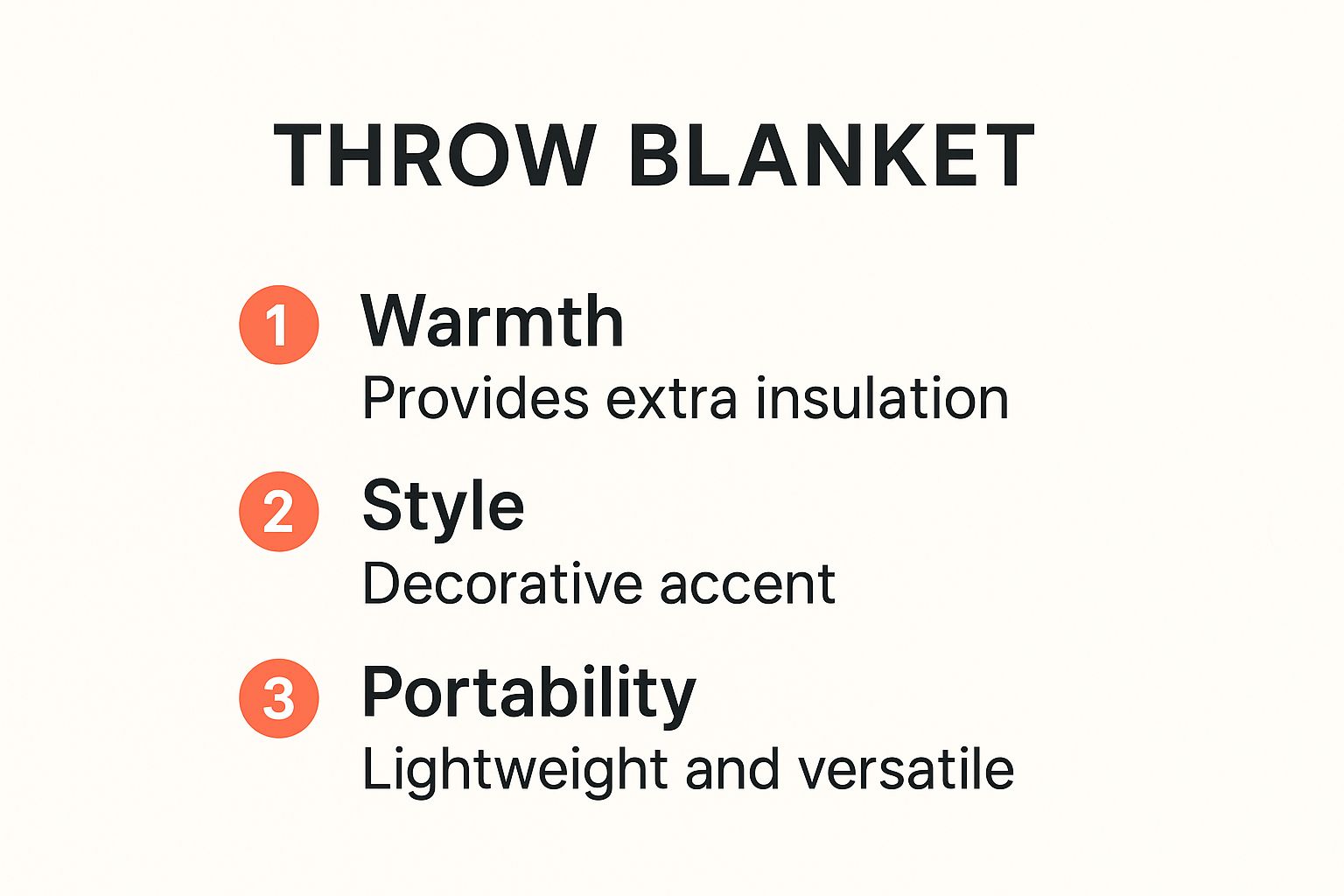 THROW BLANKET

1 Warmth
Provides extra insulation

2 Style
Decorative accent

3 Portability
Lightweight and versatile