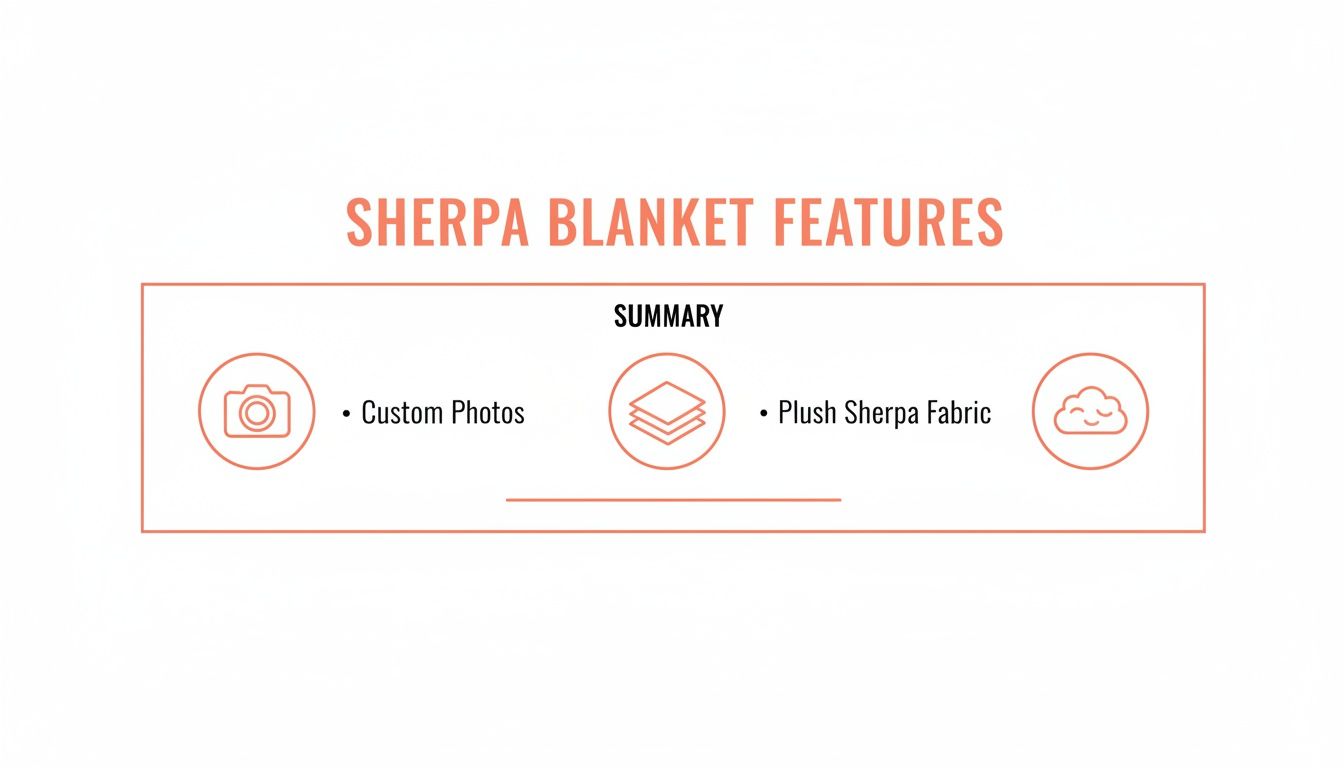 SHERPA BLANKET FEATURES

SUMMARY

• Custom Photos

• Plush Sherpa Fabric